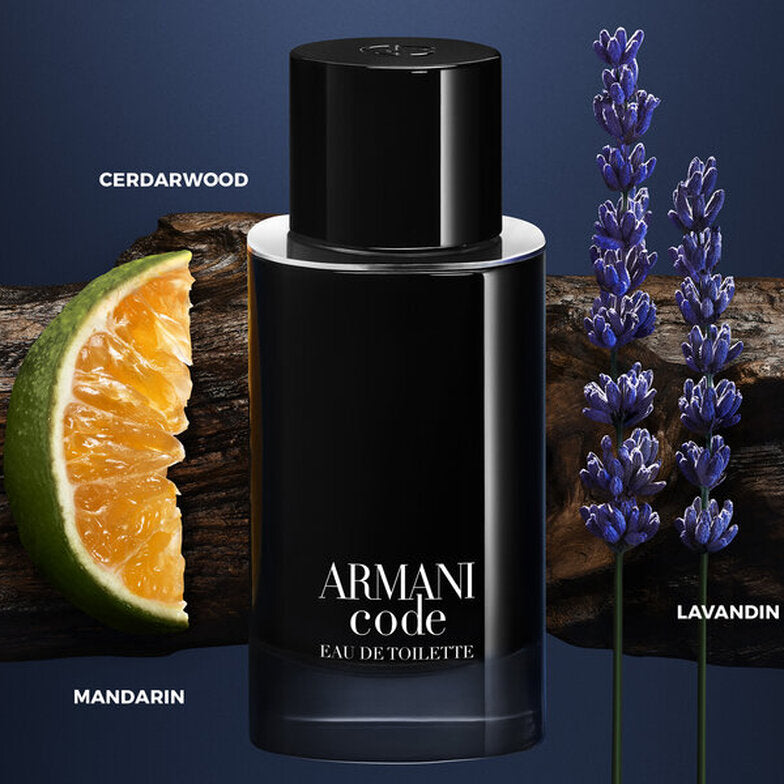 CERDARWOOD

ARMANI
code
EAU DE TOILETTE

LAVANDIN

MANDARIN